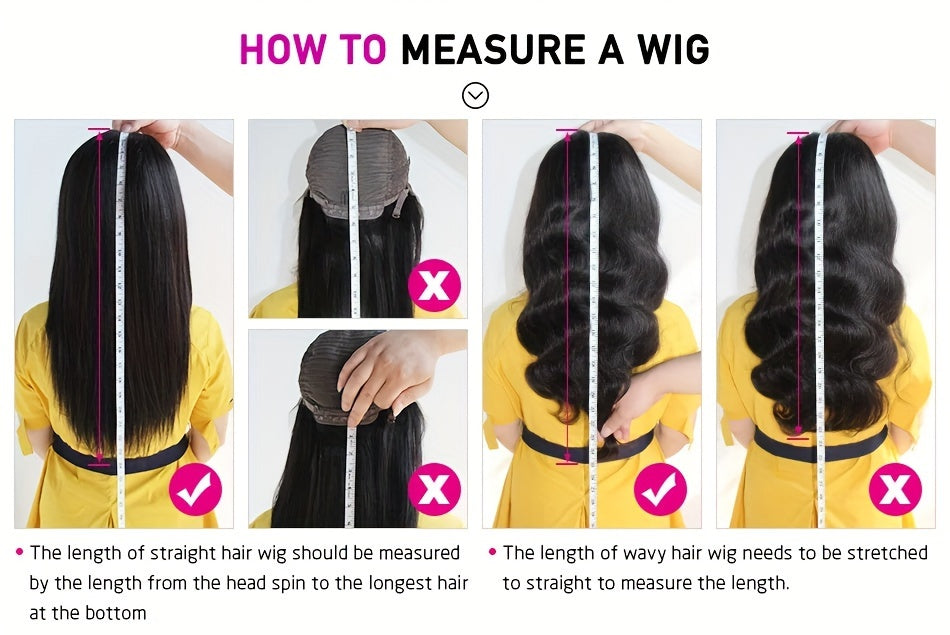 HOW TO MEASURE A WIG

• The length of straight hair wig should be measured by the length from the head spin to the longest hair at the bottom

• The length of wavy hair wig needs to be stretched to straight to measure the length.