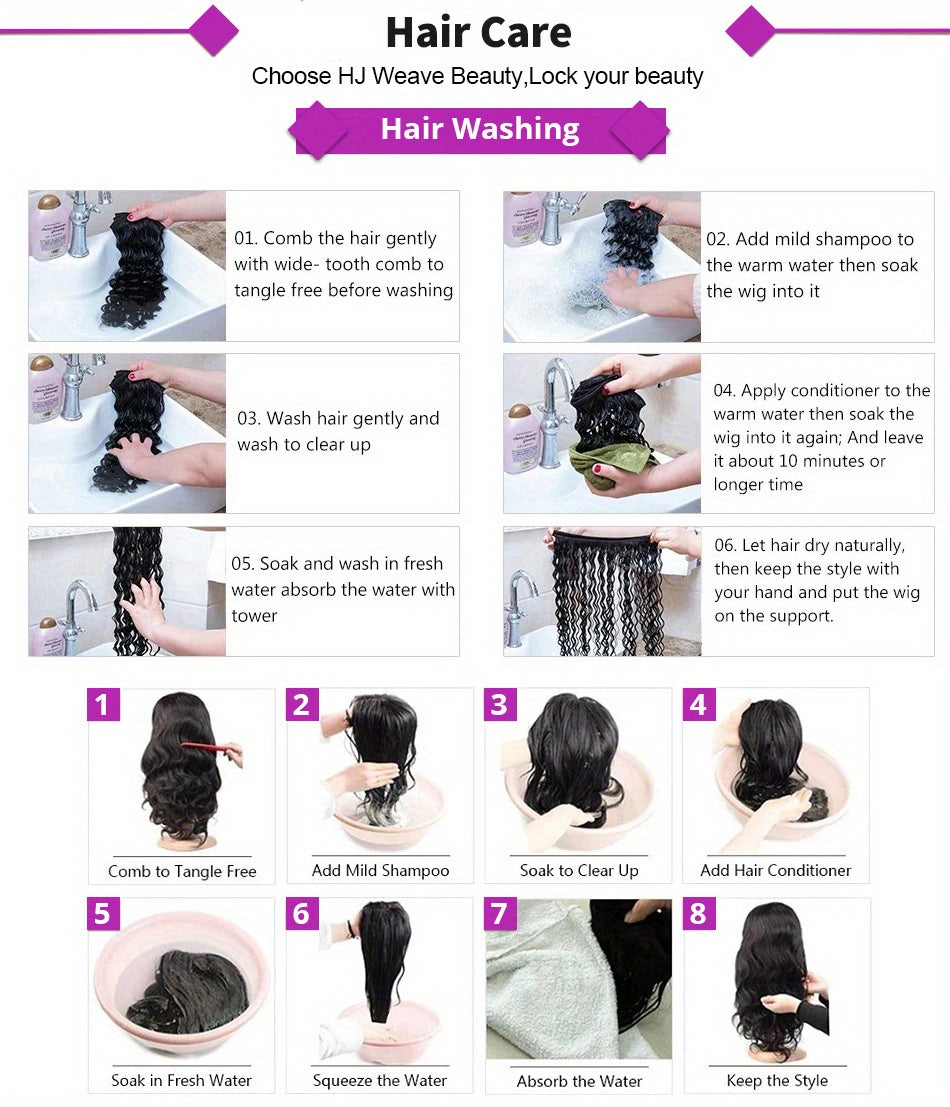 Hair Care

Choose HJ Weave Beauty,Lock your beauty

Hair Washing

01. Comb the hair gently with wide- tooth comb to tangle free before washing

02. Add mild shampoo to the warm water then soak the wig into it

03. Wash hair gently and wash to clear up

04. Apply conditioner to the warm water then soak the wig into it again; And leave it about 10 minutes or longer time

05. Soak and wash in fresh water absorb the water with tower

06. Let hair dry naturally, then keep the style with your hand and put the wig on the support.

1
Comb to Tangle Free

2
Add Mild Shampoo

3
Soak to Clear Up

4
Add Hair Conditioner

5
Soak in Fresh Water

6
Squeeze the Water

7
Absorb the Water

8
Keep the Style