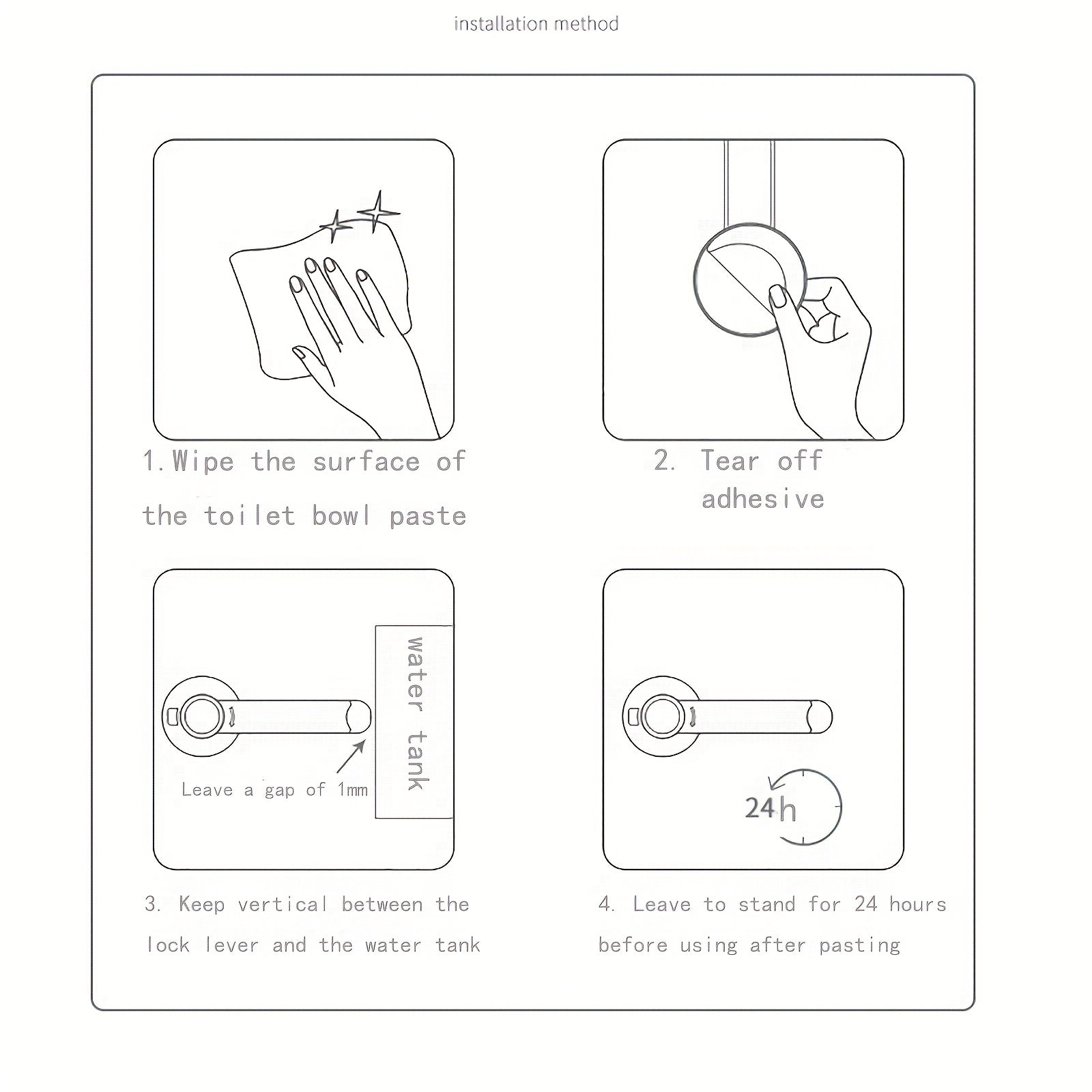 installation method

1.Wipe the surface of the toilet bowl paste

2. Tear off adhesive

water tank

Leave a gap of 1mm

3. Keep vertical between the lock lever and the water tank

24h

4. Leave to stand for 24 hours before using after pasting