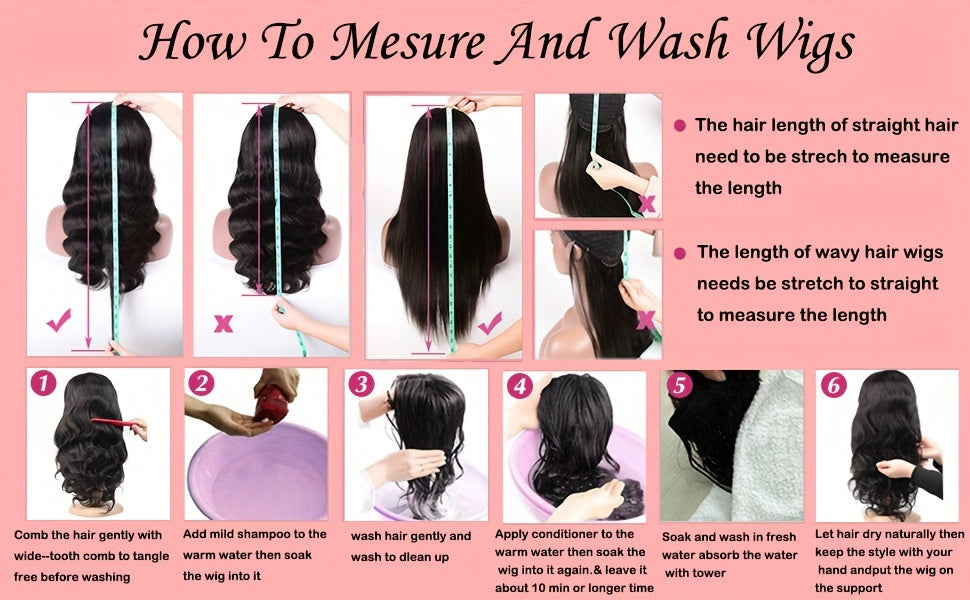 How To Mesure And Wash Wigs

The hair length of straight hair need to be strech to measure the length

The length of wavy hair wigs needs be stretch to straight to measure the length

1
Comb the hair gently with wide--tooth comb to tangle free before washing

2
Add mild shampoo to the warm water then soak the wig into it

3
wash hair gently and wash to dlean up

4
Apply conditioner to the warm water then soak the wig into it again.& leave it about 10 min or longer time

5
Soak and wash in fresh water absorb the water with tower

6
Let hair dry naturally then keep the style with your hand andput the wig on the support