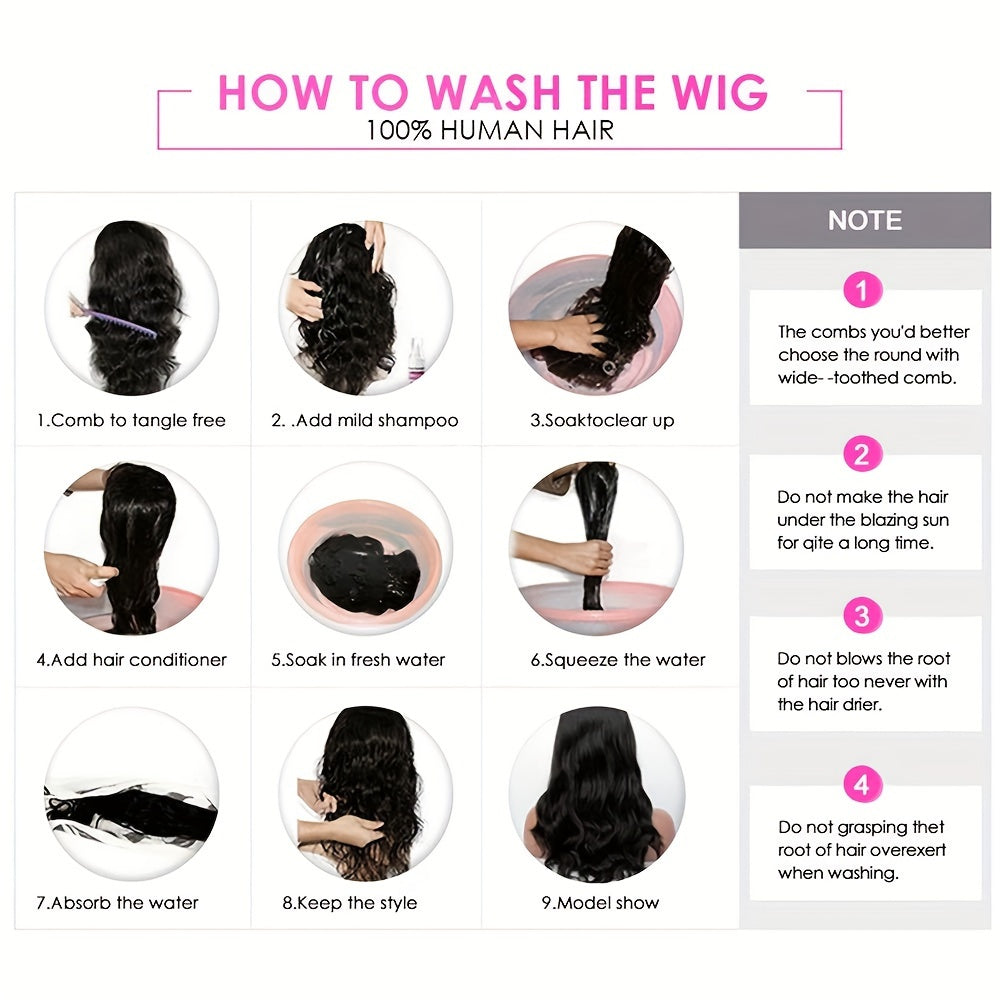 HOW TO WASH THE WIG
100% HUMAN HAIR

1.Comb to tangle free

2. .Add mild shampoo

3.Soaktoclear up

4.Add hair conditioner

5.Soak in fresh water

6.Squeeze the water

7.Absorb the water

8.Keep the style

9.Model show

NOTE

1
The combs you'd better choose the round with wide- -toothed comb.

2
Do not make the hair under the blazing sun for qite a long time.

3
Do not blows the root of hair too never with the hair drier.

4
Do not grasping thet root of hair overexert when washing.