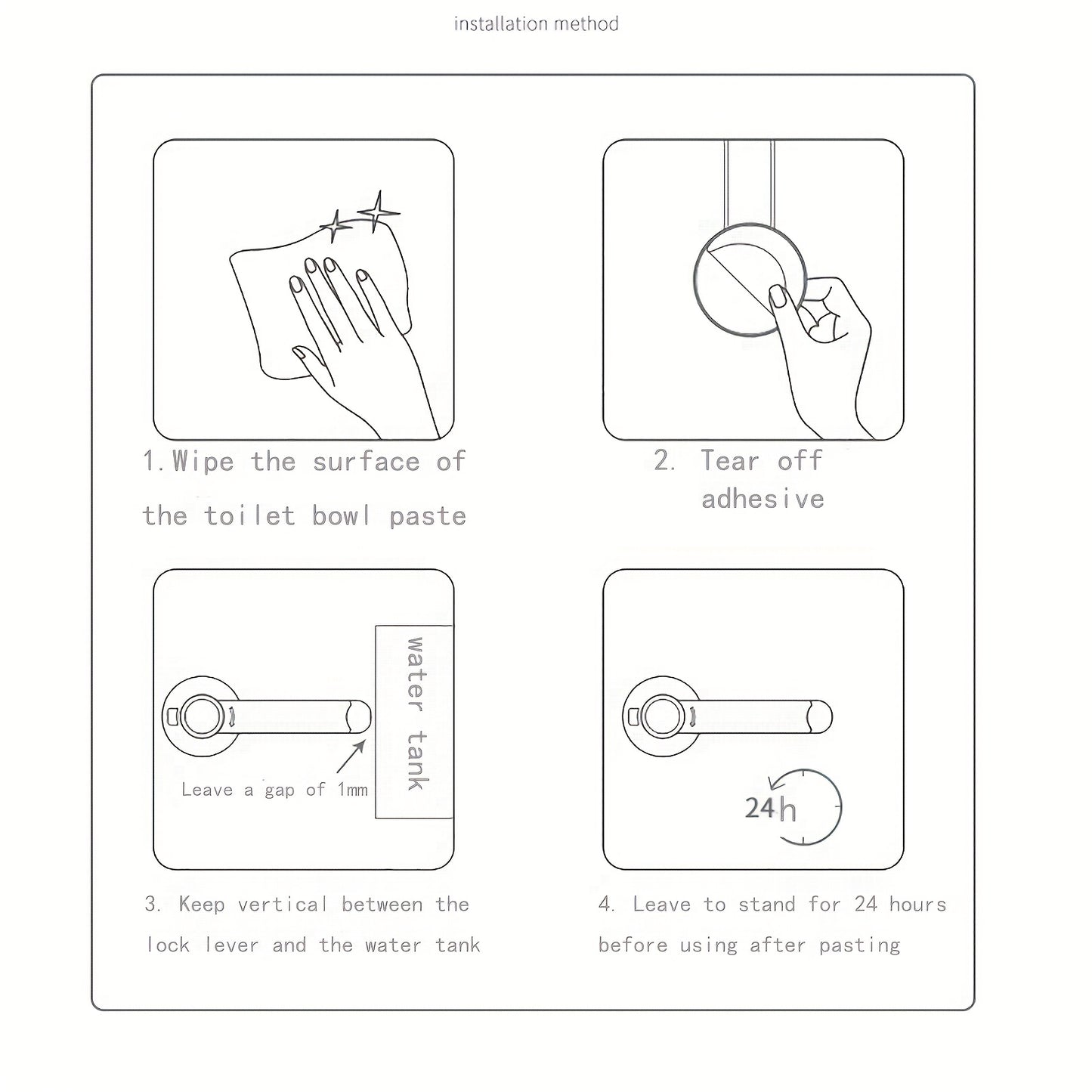 installation method

1. Wipe the surface of the toilet bowl paste

2. Tear off adhesive

water tank

Leave a gap of 1mm

3. Keep vertical between the lock lever and the water tank

24h

4. Leave to stand for 24 hours before using after pasting