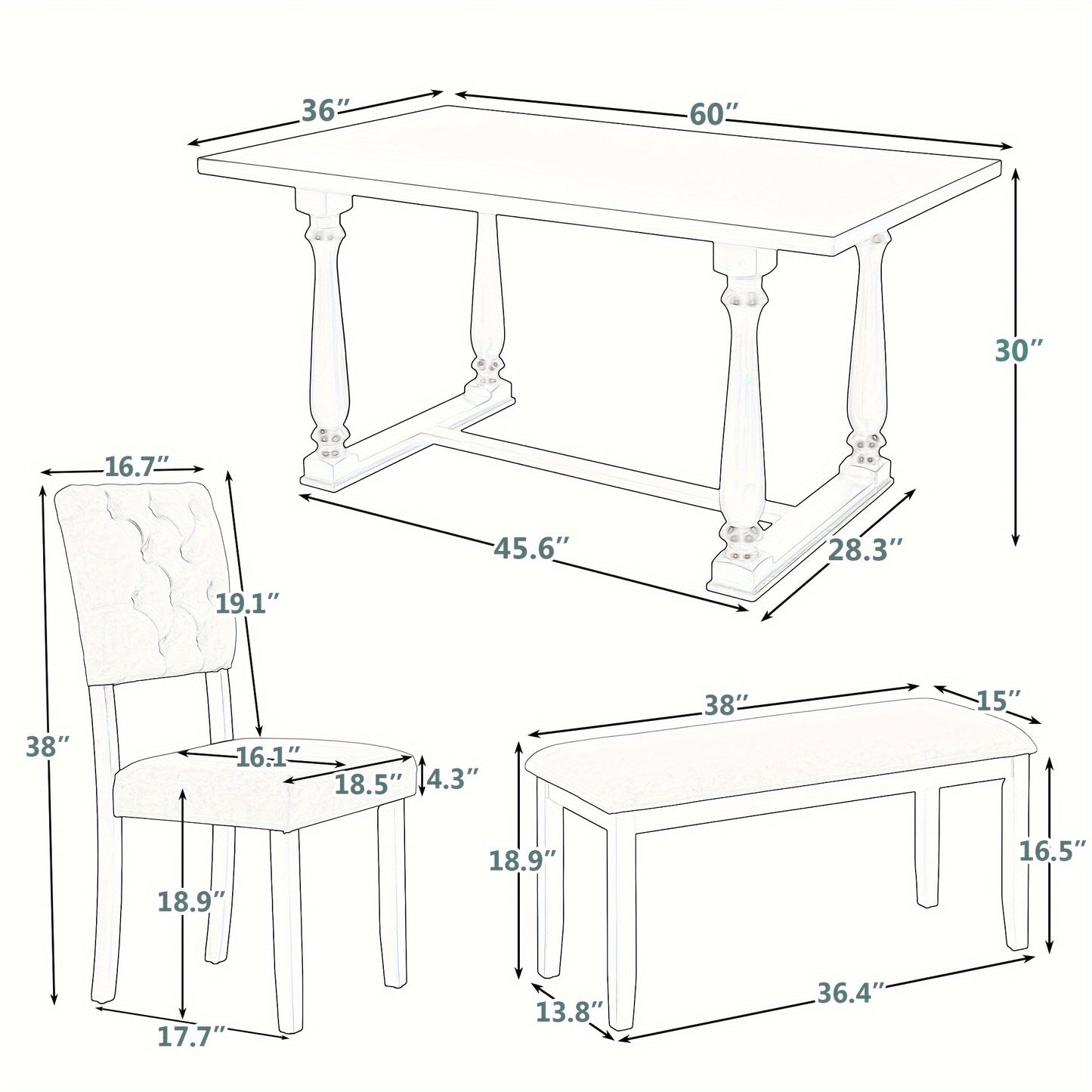 36″
60″
30″
45.6″
28.3″
16.7″
19.1″
38″
16.1″
18.5″
4.3″
18.9″
17.7″
38″
15″
18.9″
16.5″
13.8″
36.4″