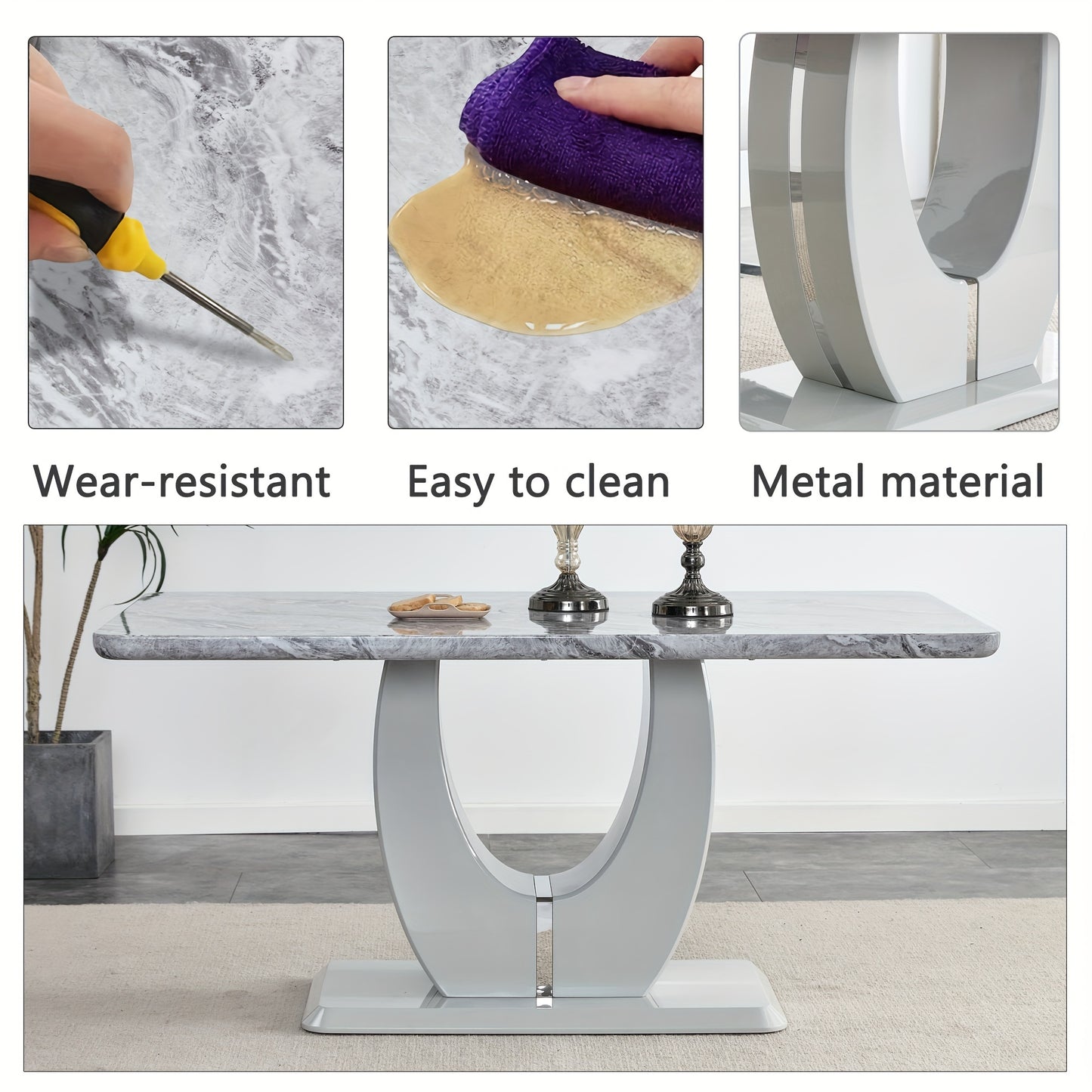 Wear-resistant

Easy to clean

Metal material