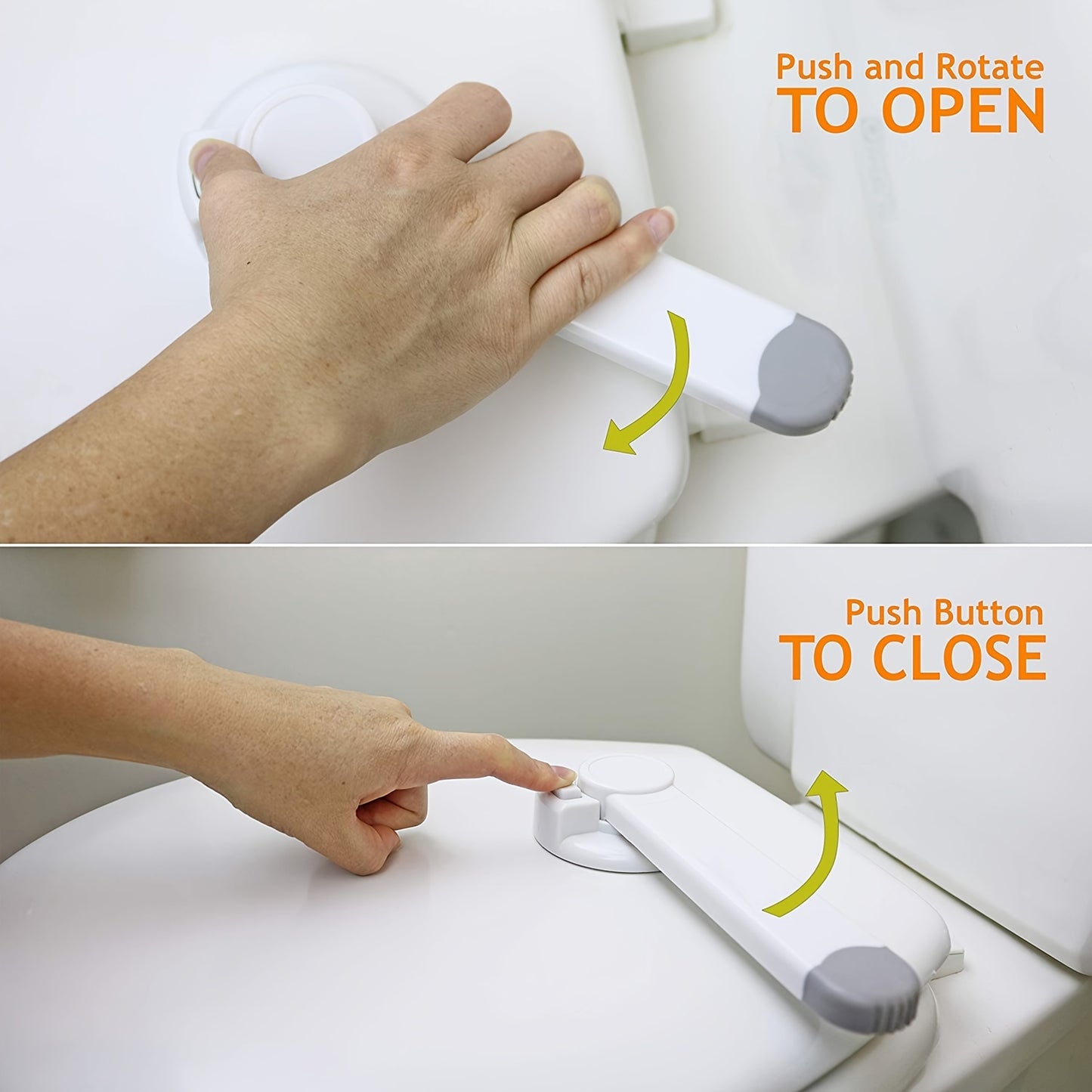 Push and Rotate
TO OPEN

Push Button
TO CLOSE