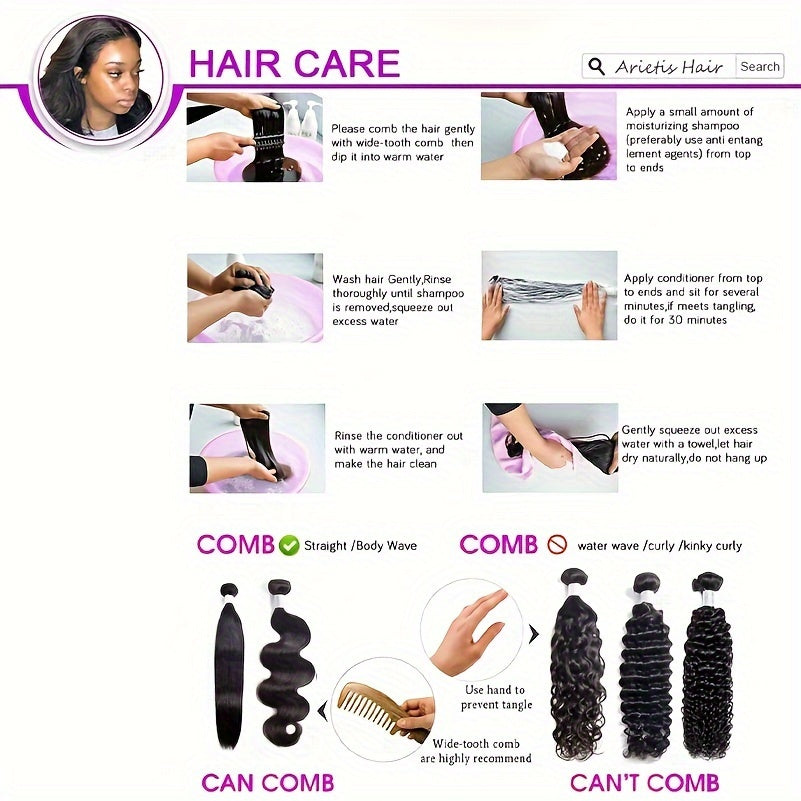 HAIR CARE

Arietis Hair Search

Please comb the hair gently with wide-tooth comb then dip it into warm water

Apply a small amount of moisturizing shampoo (preferably use anti entang lement agents) from top to ends

Wash hair Gently,Rinse thoroughly until shampoo is removed,squeeze out excess water

Apply conditioner from top to ends and sit for several minutes,if meets tangling, do it for 30 minutes

Rinse the conditioner out with warm water, and make the hair clean

Gently squeeze out excess water with a towel,let hair dry naturally,do not hang up

COMB Straight /Body Wave

COMB water wave /curly /kinky curly

Use hand to prevent tangle

Wide-tooth comb are highly recommend

CAN COMB

CAN'T COMB