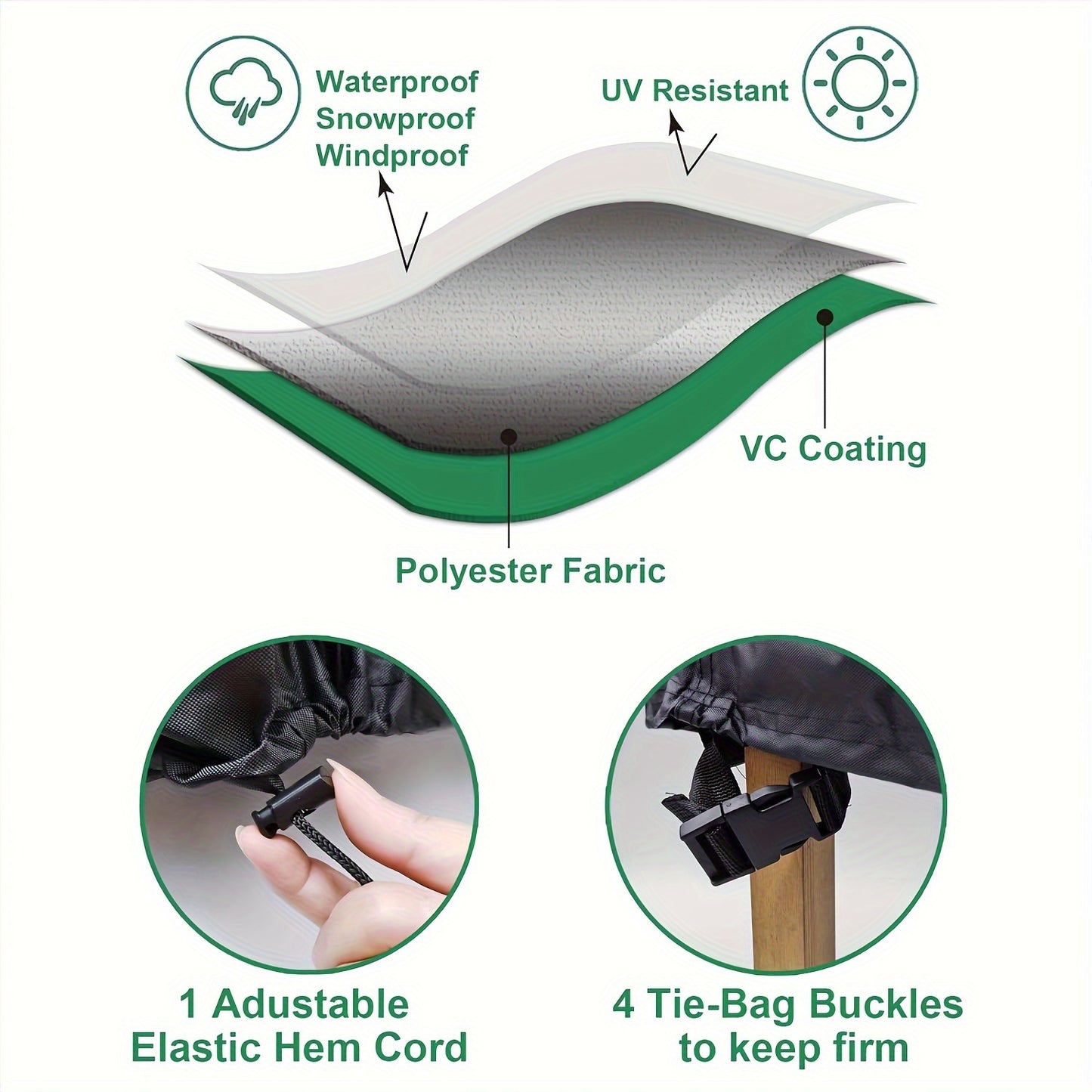 Waterproof
Snowproof
Windproof

UV Resistant

VC Coating

Polyester Fabric

1 Adustable
Elastic Hem Cord

4 Tie-Bag Buckles
to keep firm