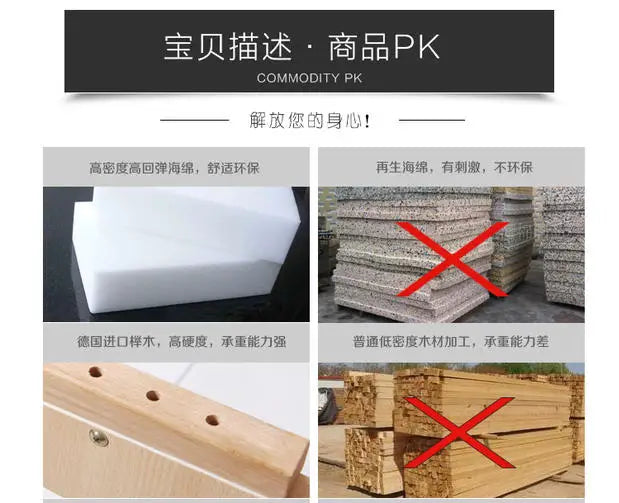 宝贝描述 · 商品PK

COMMODITY PK

解放您的身心!

高密度高回弹海绵，舒适环保

再生海绵，有刺激，不环保

德国进口榉木，高硬度，承重能力强

普通低密度木材加工，承重能力差