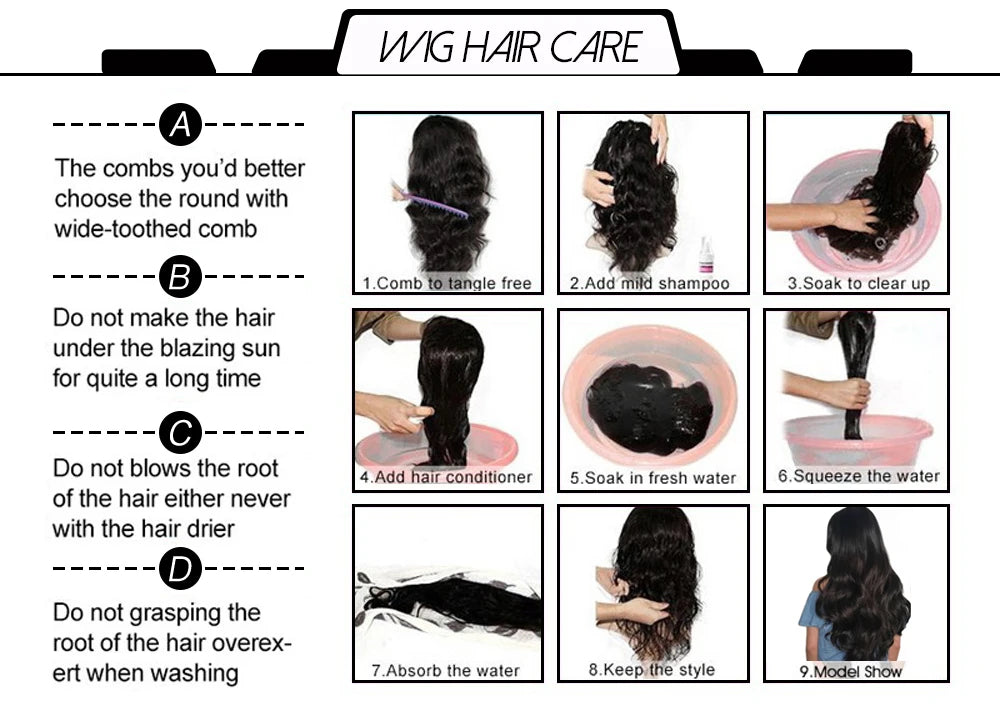 WIG HAIR CARE

A

The combs you'd better choose the round with wide-toothed comb

B

Do not make the hair under the blazing sun for quite a long time

C

Do not blows the root of the hair either never with the hair drier

D

Do not grasping the root of the hair overexert when washing

1.Comb to tangle free

2.Add mild shampoo

3.Soak to clear up

4.Add hair conditioner

5.Soak in fresh water

6.Squeeze the water

7.Absorb the water

8.Keep the style

9.Model Show