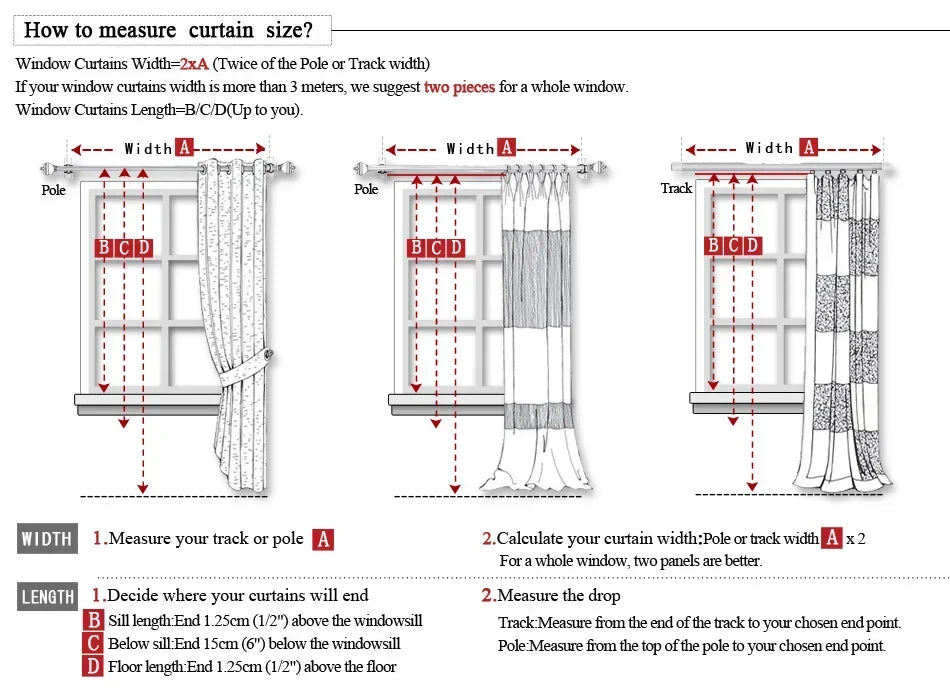 How to measure curtain size?

Window Curtains Width=2xA (Twice of the Pole or Track width)
If your window curtains width is more than 3 meters, we suggest two pieces for a whole window.
Window Curtains Length=B/C/D(Up to you).

Width A
Pole
B C D

Width A
Pole
B C D

Width A
Track
B C D

WIDTH 1.Measure your track or pole A

2.Calculate your curtain width:Pole or track width A x 2
For a whole window, two panels are better.

LENGTH 1.Decide where your curtains will end
B Sill length:End 1.25cm (1/2") above the windowsill
C Below sill:End 15cm (6") below the windowsill
D Floor length:End 1.25cm (1/2") above the floor

2.Measure the drop
Track:Measure from the end of the track to your chosen end point.
Pole:Measure from the top of the pole to your chosen end point.