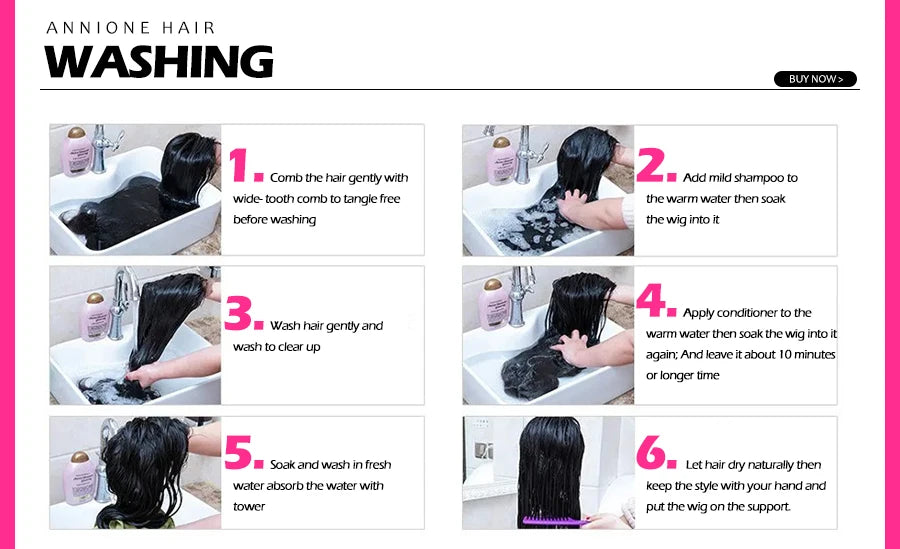 ANNIONE HAIR
WASHING

BUY NOW >

1. Comb the hair gently with wide- tooth comb to tangle free before washing

2. Add mild shampoo to the warm water then soak the wig into it

3. Wash hair gently and wash to clear up

4. Apply conditioner to the warm water then soak the wig into it again; And leave it about 10 minutes or longer time

5. Soak and wash in fresh water absorb the water with tower

6. Let hair dry naturally then keep the style with your hand and put the wig on the support.