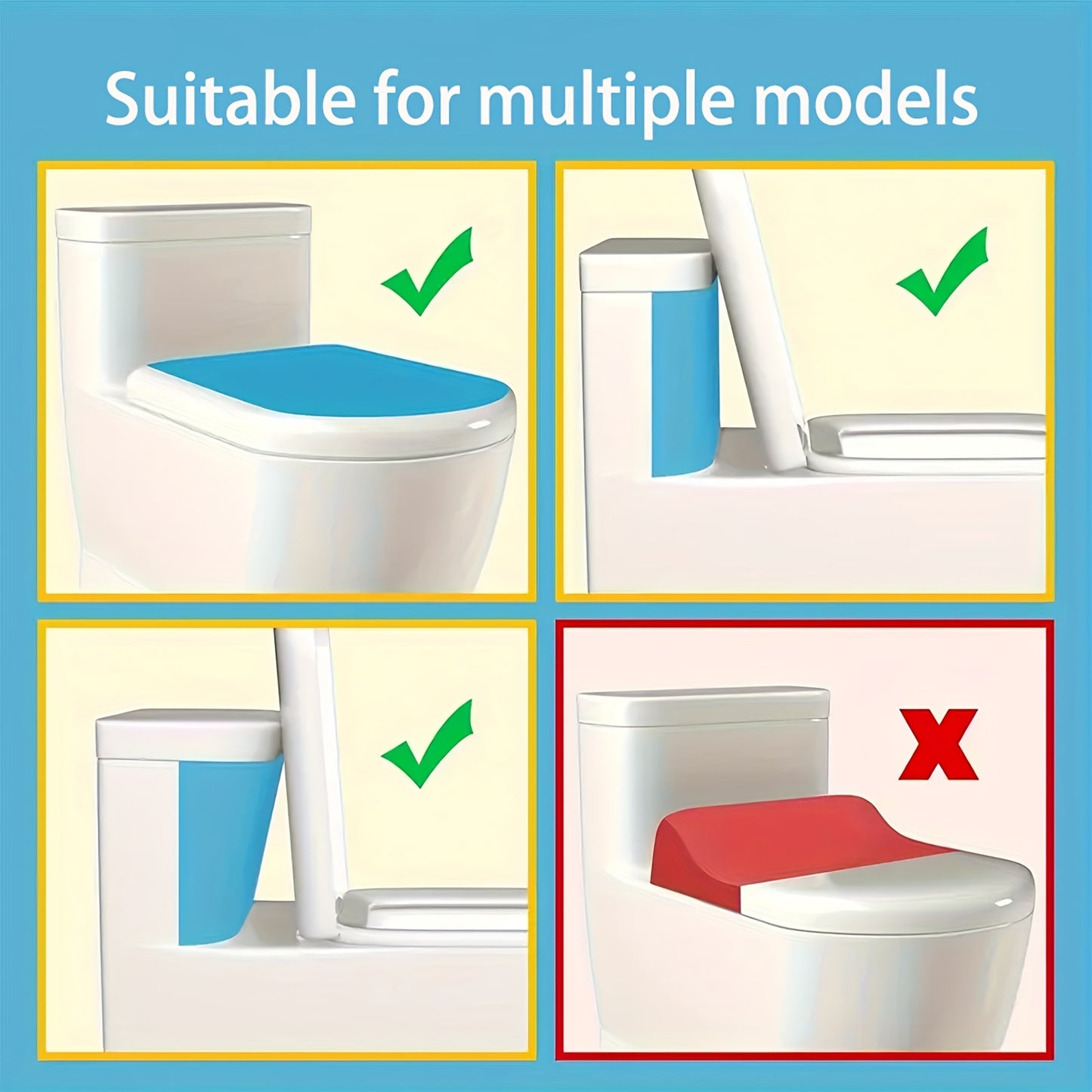 Suitable for multiple models