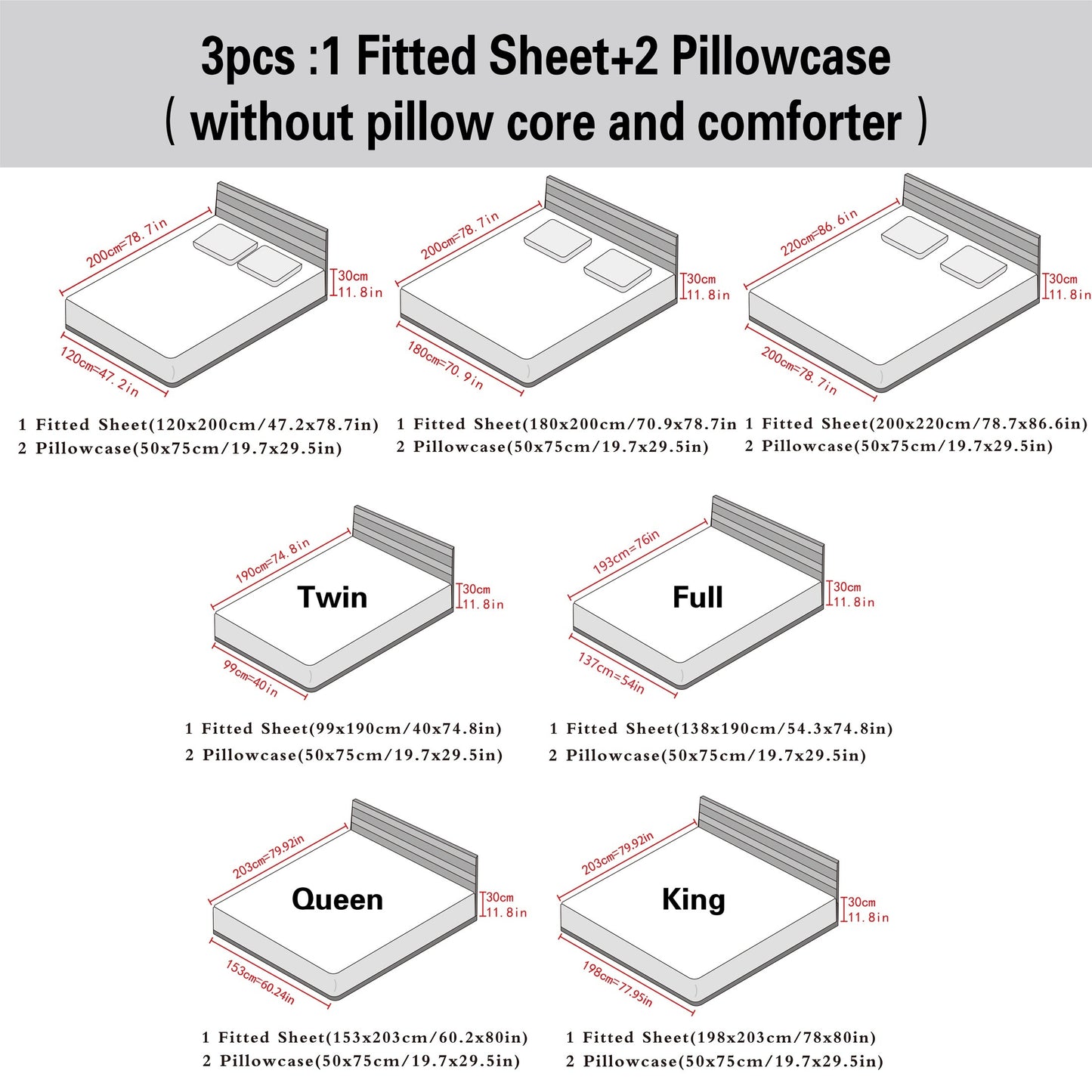 3pcs :1 Fitted Sheet+2 Pillowcase
( without pillow core and comforter )

200cm=78.7in
30cm
11.8in
120cm=47.2in

1 Fitted Sheet(120x200cm/47.2x78.7in)
2 Pillowcase(50x75cm/19.7x29.5in)

200cm=78.7in
30cm
11.8in
180cm=70.9in

1 Fitted Sheet(180x200cm/70.9x78.7in
2 Pillowcase(50x75cm/19.7x29.5in)

220cm=86.6in
30cm
11.8in
200cm=78.7in

1 Fitted Sheet(200x220cm/78.7x86.6in)
2 Pillowcase(50x75cm/19.7x29.5in)

190cm=74.8in
Twin
30cm
11.8in
99cm=40in

1 Fitted Sheet(99x190cm/40x74.8in)
2 Pillowcase(50x75cm/19.7x29.5in)

193cm=76in
Full
30cm
11.8in
137cm=54in

1 Fitted Sheet(138x190cm/54.3x74.8in)
2 Pillowcase(50x75cm/19.7x29.5in)

203cm=79.92in
Queen
30cm
11.8in
153cm=60.24in

1 Fitted Sheet(153x203cm/60.2x80in)
2 Pillowcase(50x75cm/19.7x29.5in)

203cm=79.92in
King
30cm
11.8in
198cm=77.95in

1 Fitted Sheet(198x203cm/78x80in)
2 Pillowcase(50x75cm/19.7x29.5in)